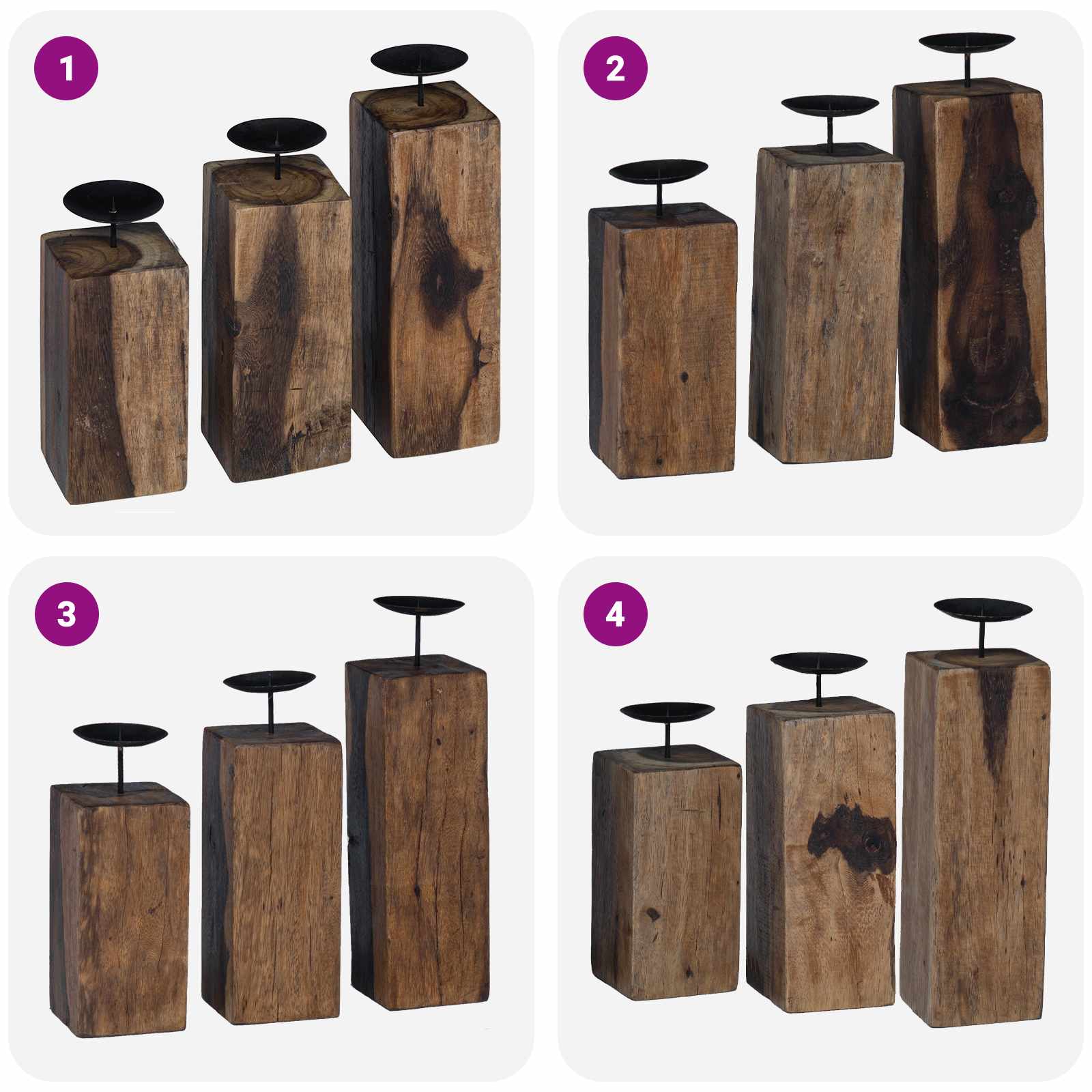 1

2

3

4