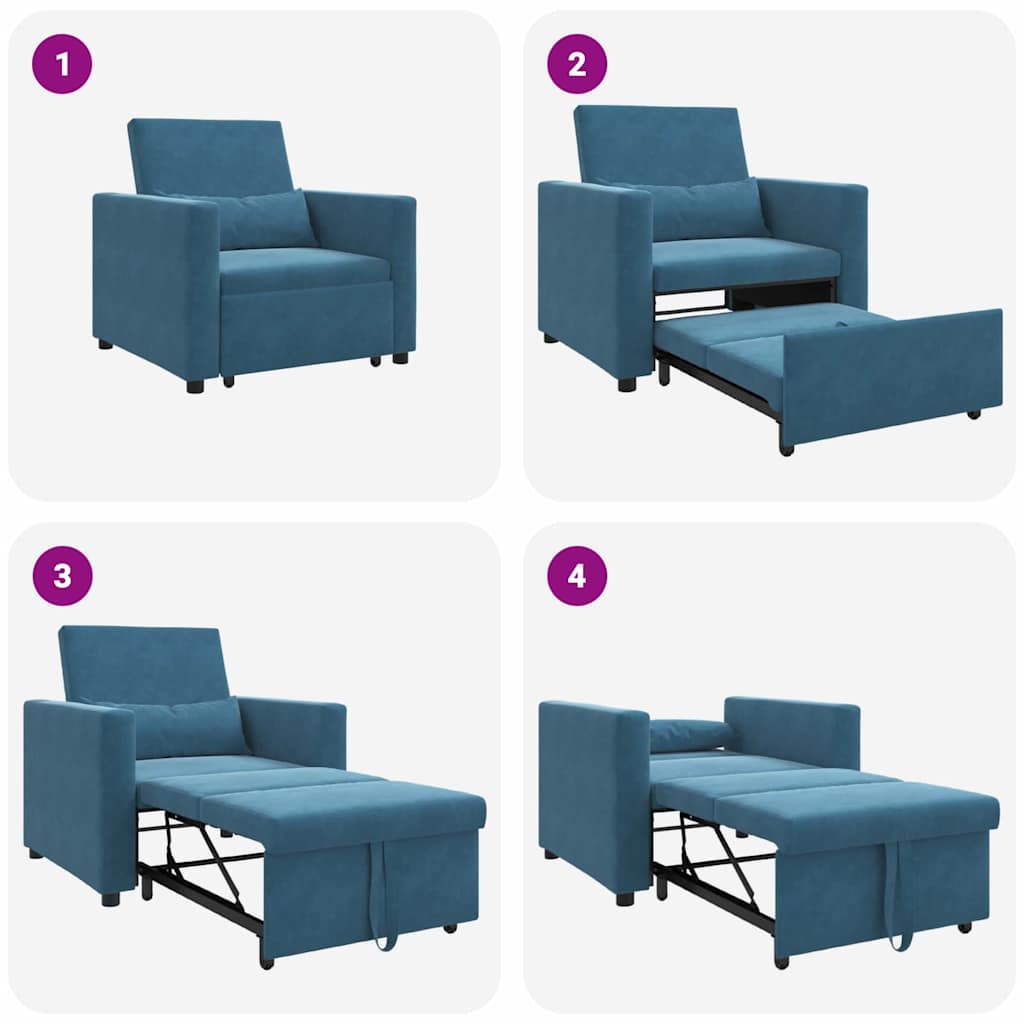 1

2

3

4