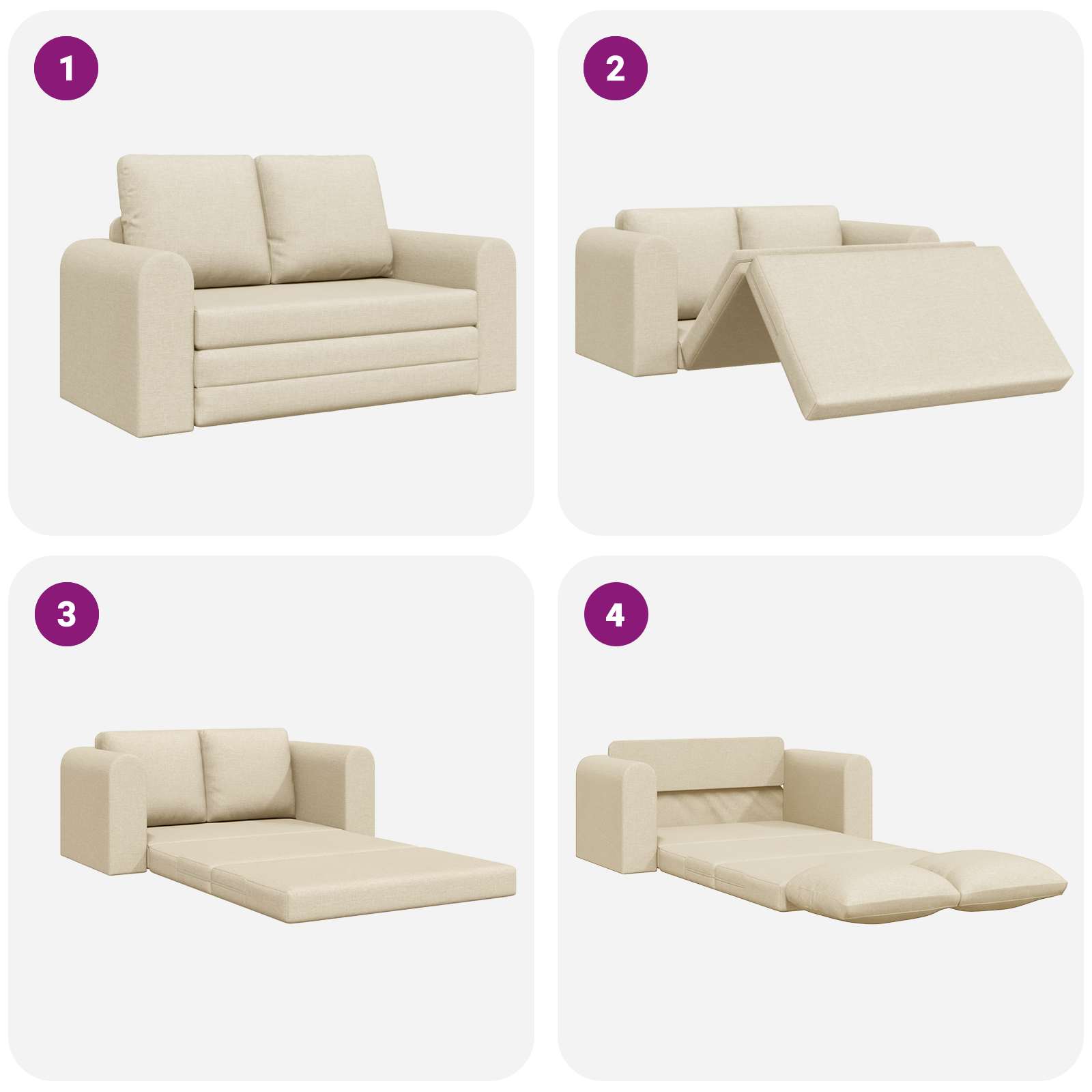 1

2

3

4