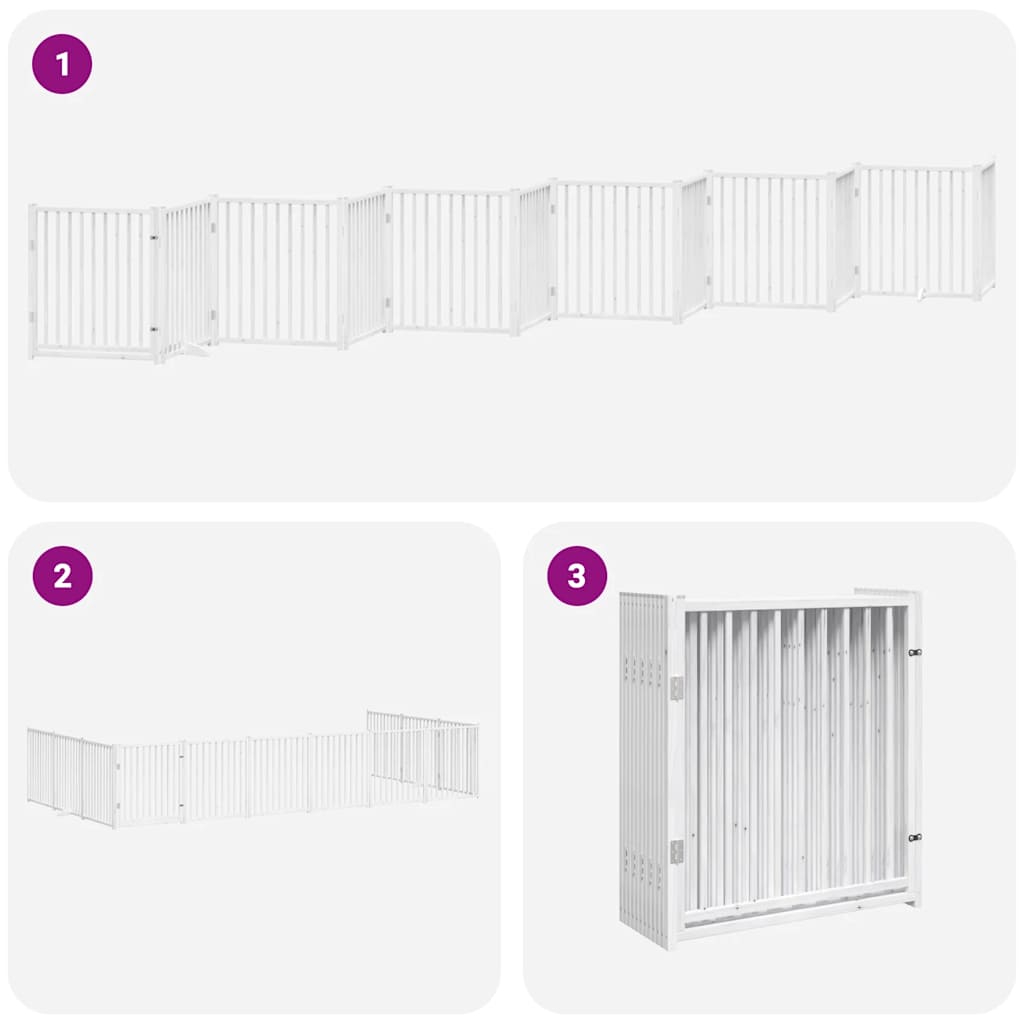 1

2

3